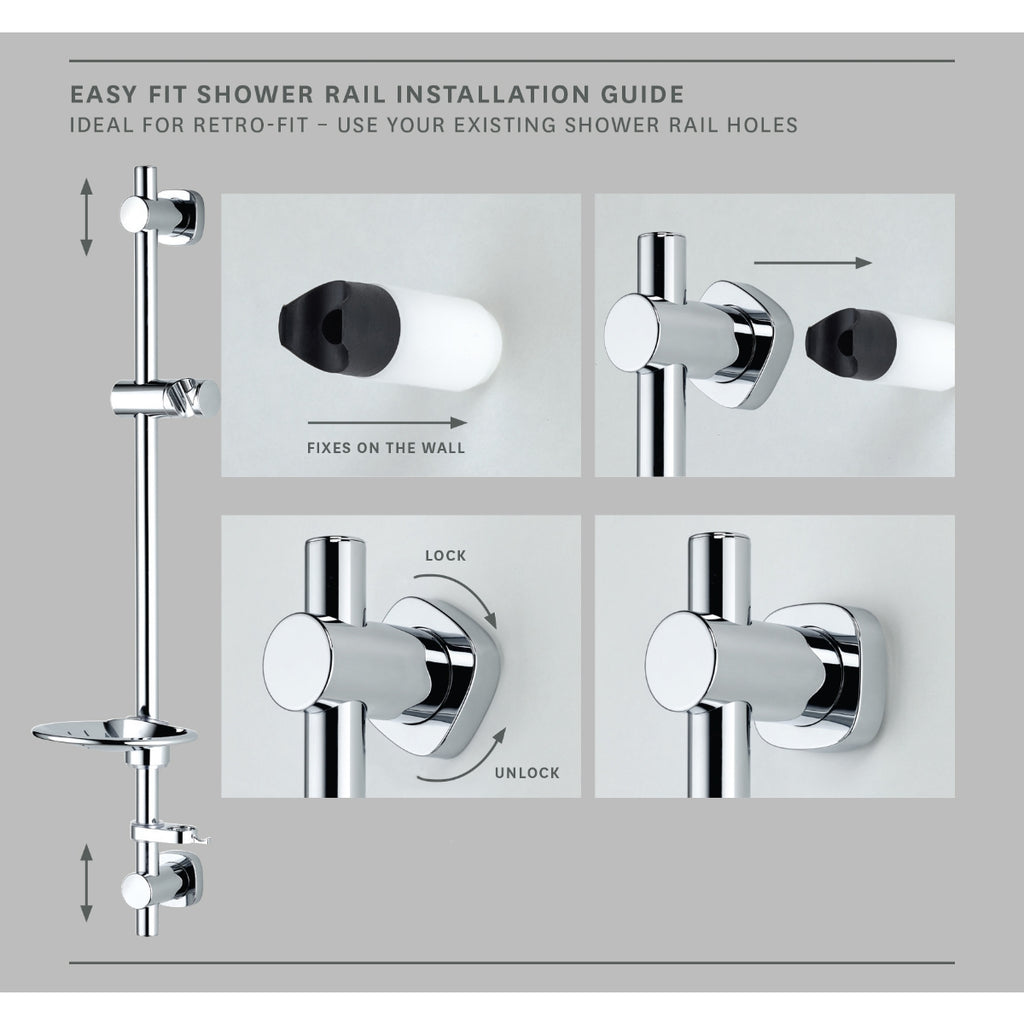 EASY FIT SHOWER RAIL INSTALLATION GUIDE
IDEAL FOR RETRO-FIT – USE YOUR EXISTING SHOWER RAIL HOLES

FIXES ON THE WALL

LOCK

UNLOCK