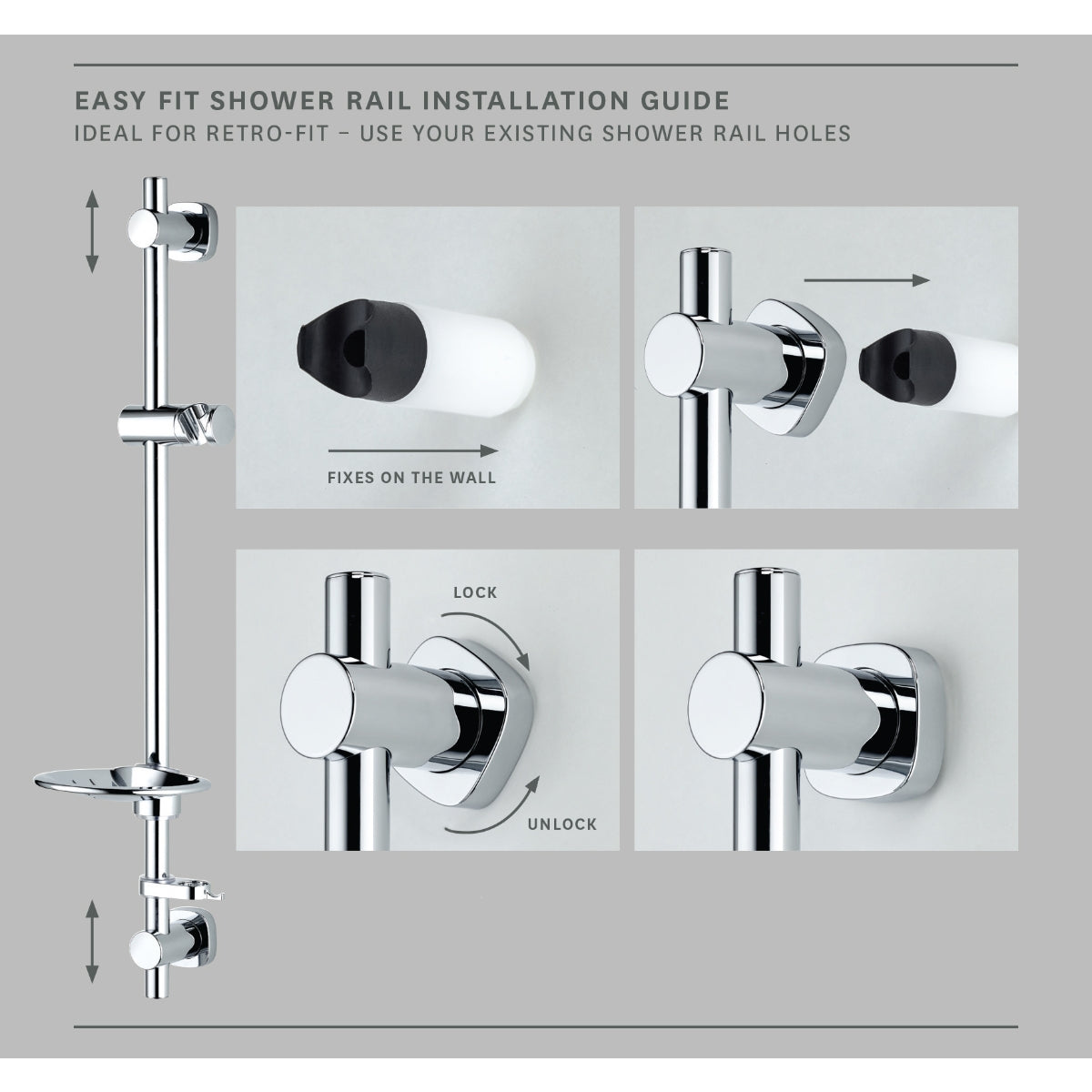 EASY FIT SHOWER RAIL INSTALLATION GUIDE
IDEAL FOR RETRO-FIT – USE YOUR EXISTING SHOWER RAIL HOLES

FIXES ON THE WALL

LOCK

UNLOCK